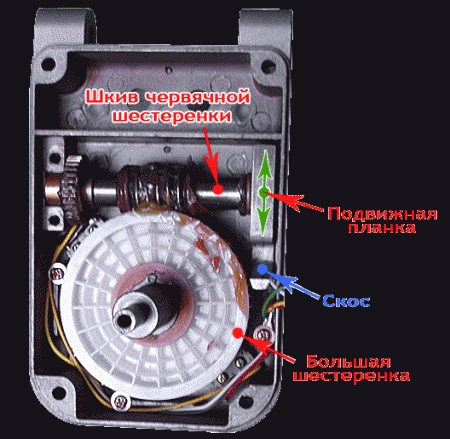 Шкив червячной шестеренки

Подвижная планка

Скос

Большая шестеренка